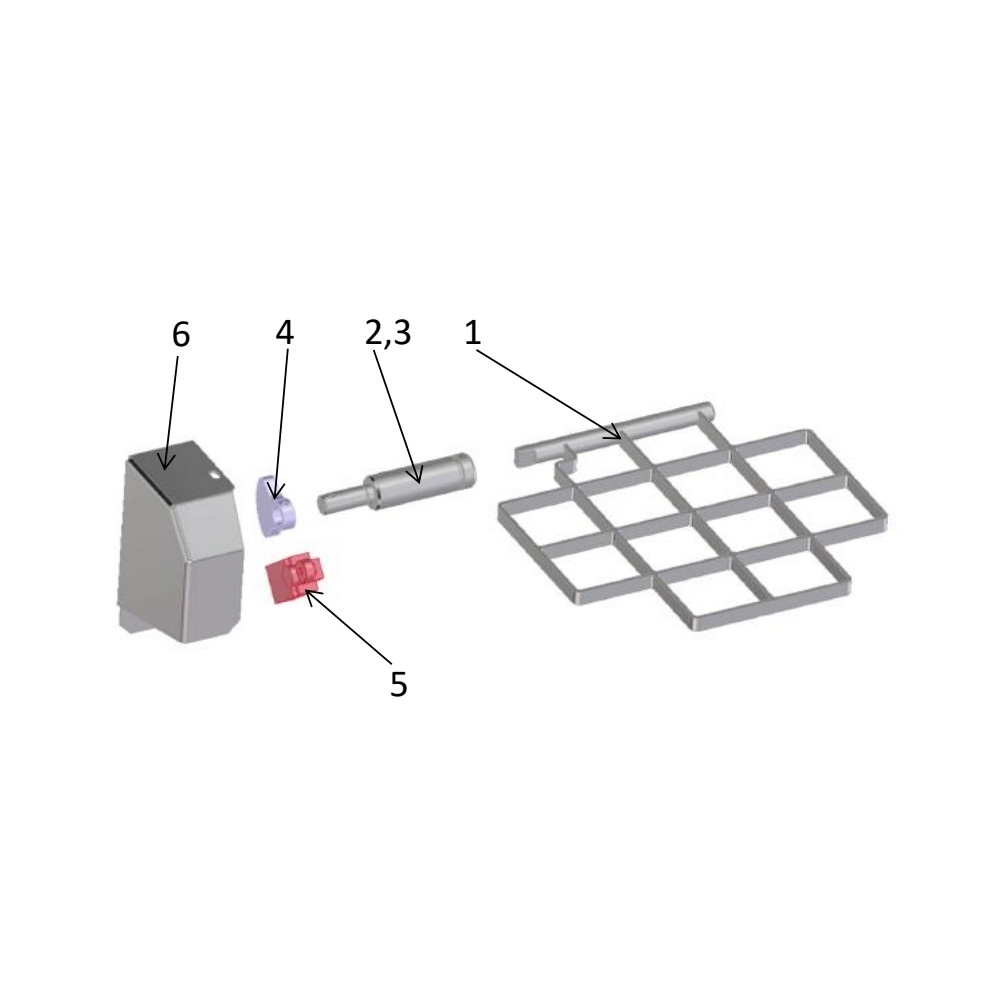 6
4
2,3
1
5